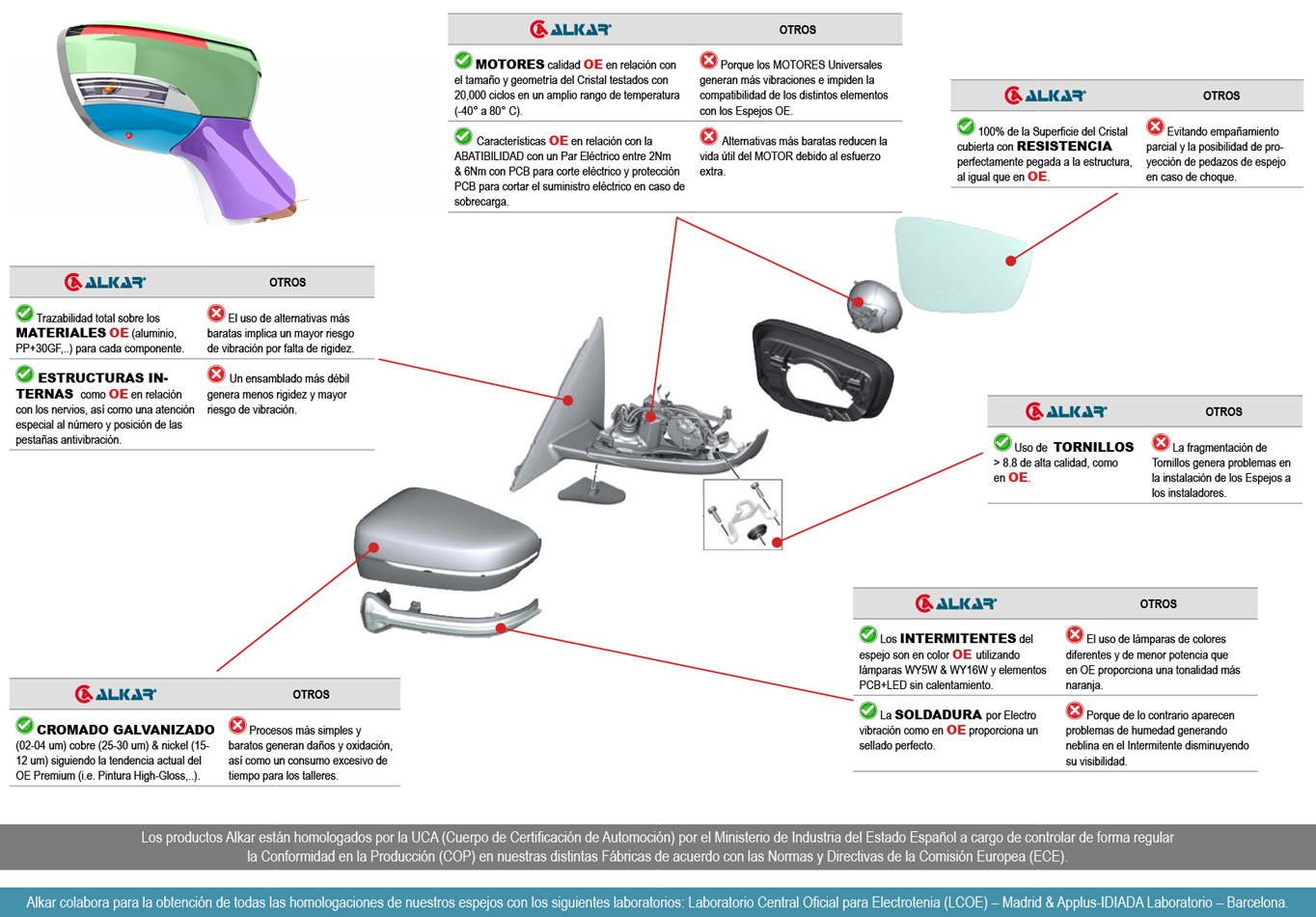 | ALKAR | OTROS |
|---|---|
| MOTORES calidad OE en relación con el tamaño y geometría del Cristal testados con 20,000 ciclos en un amplio rango de temperatura (-40° a 80° C). | Porque los MOTORES Universales generan más vibraciones e impiden la compatibilidad de los distintos elementos con los Espejos OE. |
| Características OE en relación con la ABATIBILIDAD con un Par Eléctrico entre 2Nm & 6Nm con PCB para corte eléctrico y protección PCB para cortar el suministro eléctrico en caso de sobrecarga. | Alternativas más baratas reducen la vida útil del MOTOR debido al esfuerzo extra. |

| ALKAR | OTROS |
|---|---|
| 100% de la Superficie del Cristal cubierta con RESISTENCIA perfectamente pegada a la estructura, al igual que en OE. | Evitando empañamiento parcial y la posibilidad de proyección de pedazos de espejo en caso de choque. |

| ALKAR | OTROS |
|---|---|
| Trazabilidad total sobre los MATERIALES OE (aluminio, PP+30GF,..) para cada componente. | El uso de alternativas más baratas implica un mayor riesgo de vibración por falta de rigidez. |
| ESTRUCTURAS INTERNAS como OE en relación con los nervios, así como una atención especial al número y posición de las pestañas antivibración. | Un ensamblado más débil genera menos rigidez y mayor riesgo de vibración. |

| ALKAR | OTROS |
|---|---|
| Uso de TORNILLOS > 8.8 de alta calidad, como en OE. | La fragmentación de Tornillos genera problemas en la instalación de los Espejos a los instaladores. |

| ALKAR | OTROS |
|---|---|
| Los INTERMITENTES del espejo son en color OE utilizando lámparas WY5W & WY16W y elementos PCB+LED sin calentamiento. | El uso de lámparas de colores diferentes y de menor potencia que en OE proporciona una tonalidad más naranja. |
| La SOLDADURA por Electro vibración como en OE proporciona un sellado perfecto. | Porque de lo contrario aparecen problemas de humedad generando neblina en el Intermitente disminuyendo su visibilidad. |

| ALKAR | OTROS |
|---|---|
| CROMADO GALVANIZADO (02-04 um) cobre (25-30 um) & nickel (15-12 um) siguiendo la tendencia actual del OE Premium (i.e. Pintura High-Gloss,..). | Procesos más simples y baratos generan daños y oxidación, así como un consumo excesivo de tiempo para los talleres. |

Los productos Alkar están homologados por la UCA (Cuerpo de Certificación de Automoción) por el Ministerio de Industria del Estado Español a cargo de controlar de forma regular la Conformidad en la Producción (COP) en nuestras distintas Fábricas de acuerdo con las Normas y Directivas de la Comisión Europea (ECE).

Alkar colabora para la obtención de todas las homologaciones de nuestros espejos con los siguientes laboratorios: Laboratorio Central Oficial para Electrotenia (LCOE) – Madrid & Applus-IDIADA Laboratorio – Barcelona.