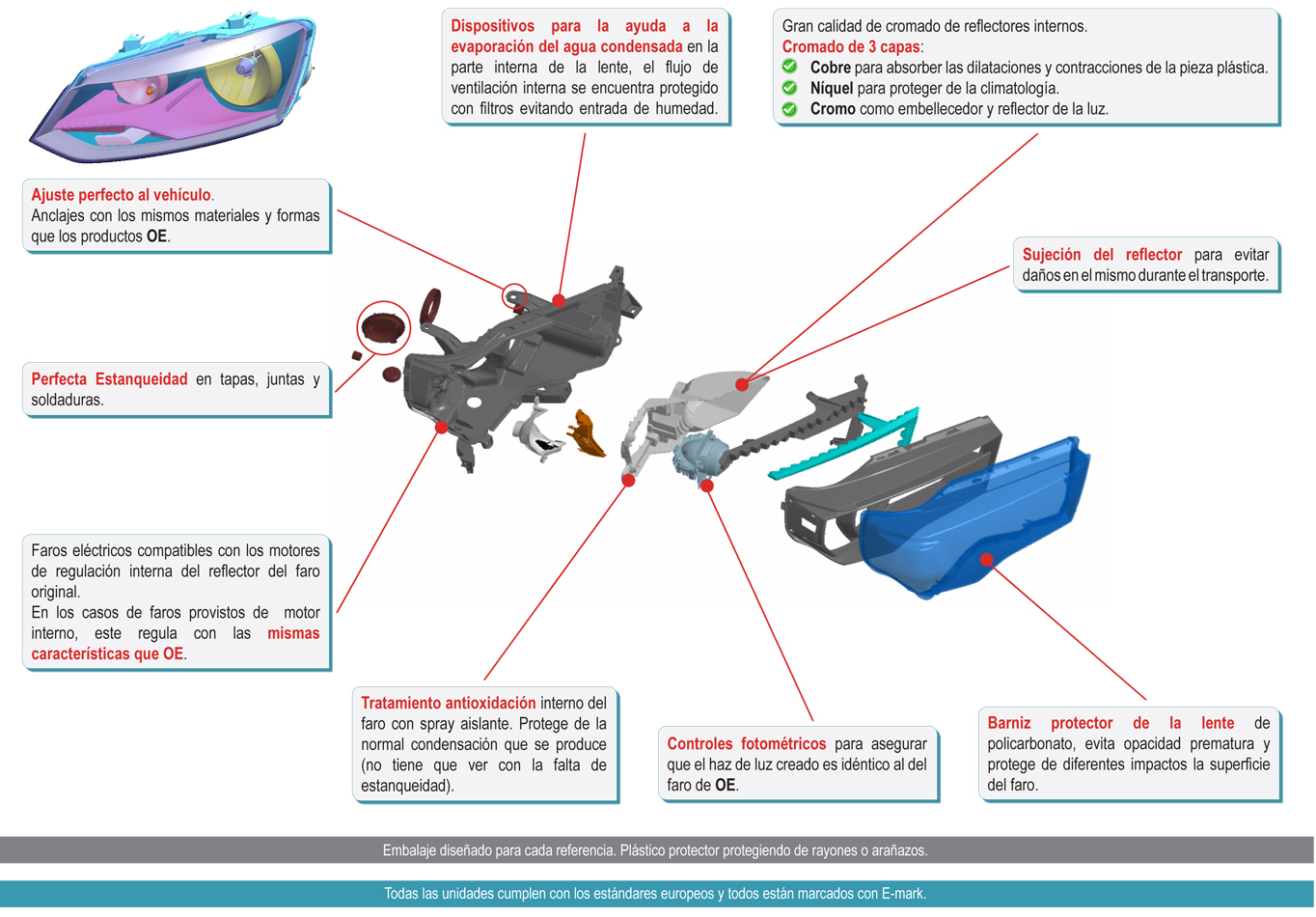 Dispositivos para la ayuda a la evaporación del agua condensada en la parte interna de la lente, el flujo de ventilación interna se encuentra protegido con filtros evitando entrada de humedad.

Gran calidad de cromado de reflectores internos.
Cromado de 3 capas:
Cobre para absorber las dilataciones y contracciones de la pieza plástica.
Níquel para proteger de la climatología.
Cromo como embellecedor y reflector de la luz.

Ajuste perfecto al vehículo.
Anclajes con los mismos materiales y formas que los productos OE.

Sujeción del reflector para evitar daños en el mismo durante el transporte.

Perfecta Estanqueidad en tapas, juntas y soldaduras.

Faros eléctricos compatibles con los motores de regulación interna del reflector del faro original.
En los casos de faros provistos de motor interno, este regula con las mismas características que OE.

Tratamiento antioxidación interno del faro con spray aislante. Protege de la normal condensación que se produce (no tiene que ver con la falta de estanqueidad).

Controles fotométricos para asegurar que el haz de luz creado es idéntico al del faro de OE.

Barniz protector de la lente de policarbonato, evita opacidad prematura y protege de diferentes impactos la superficie del faro.

Embalaje diseñado para cada referencia. Plástico protector protegiendo de rayones o arañazos.

Todas las unidades cumplen con los estándares europeos y todos están marcados con E-mark.